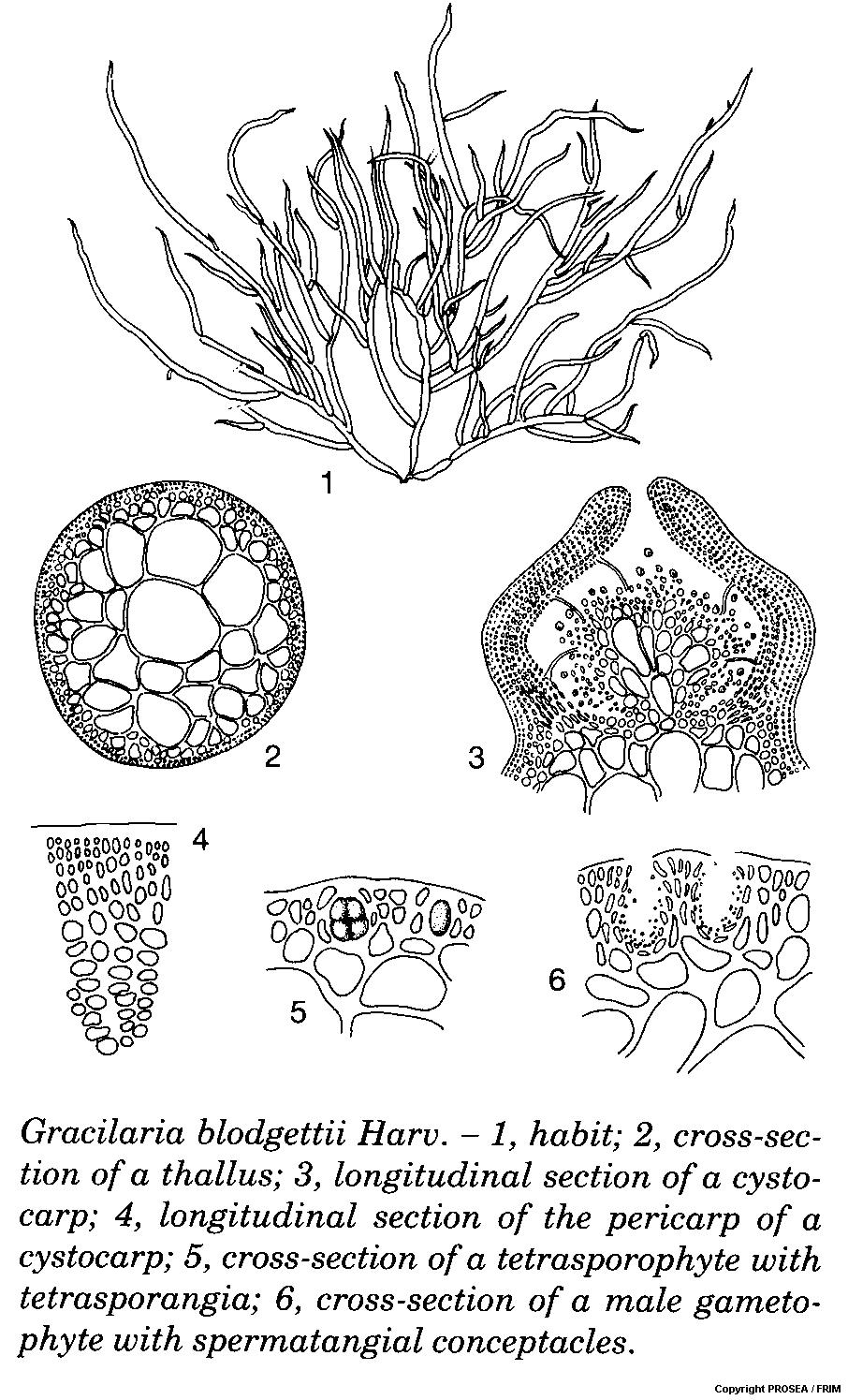 1

2

3

4

5

6

Gracilaria blodgettii Harv. – 1, habit; 2, cross-section of a thallus; 3, longitudinal section of a cystocarp; 4, longitudinal section of the pericarp of a cystocarp; 5, cross-section of a tetrasporophyte with tetrasporangia; 6, cross-section of a male gametophyte with spermatangial conceptacles.

Copyright PROSEA / FRIM